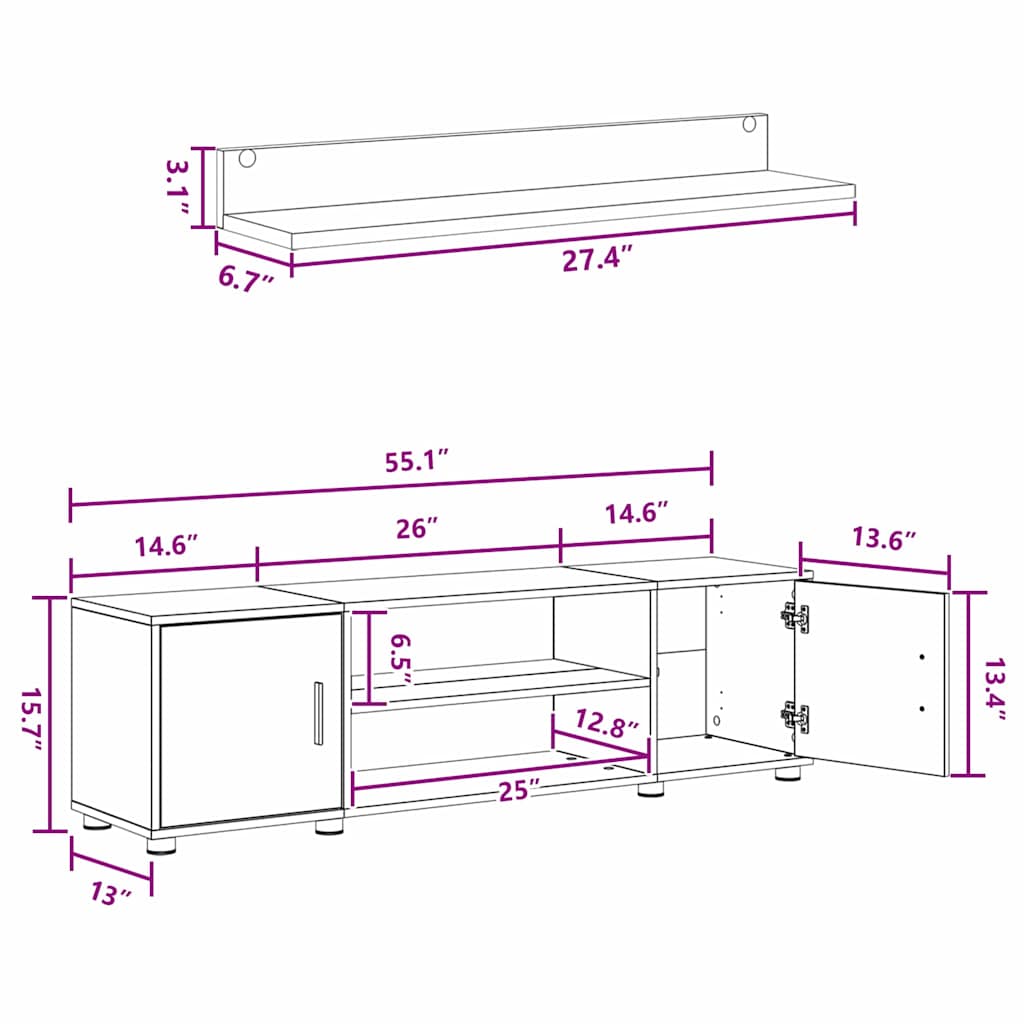 3.1″
6.7″
27.4″

55.1″
14.6″
26″
14.6″
13.6″
15.7″
6.5″
12.8″
25″
13.4″
13″