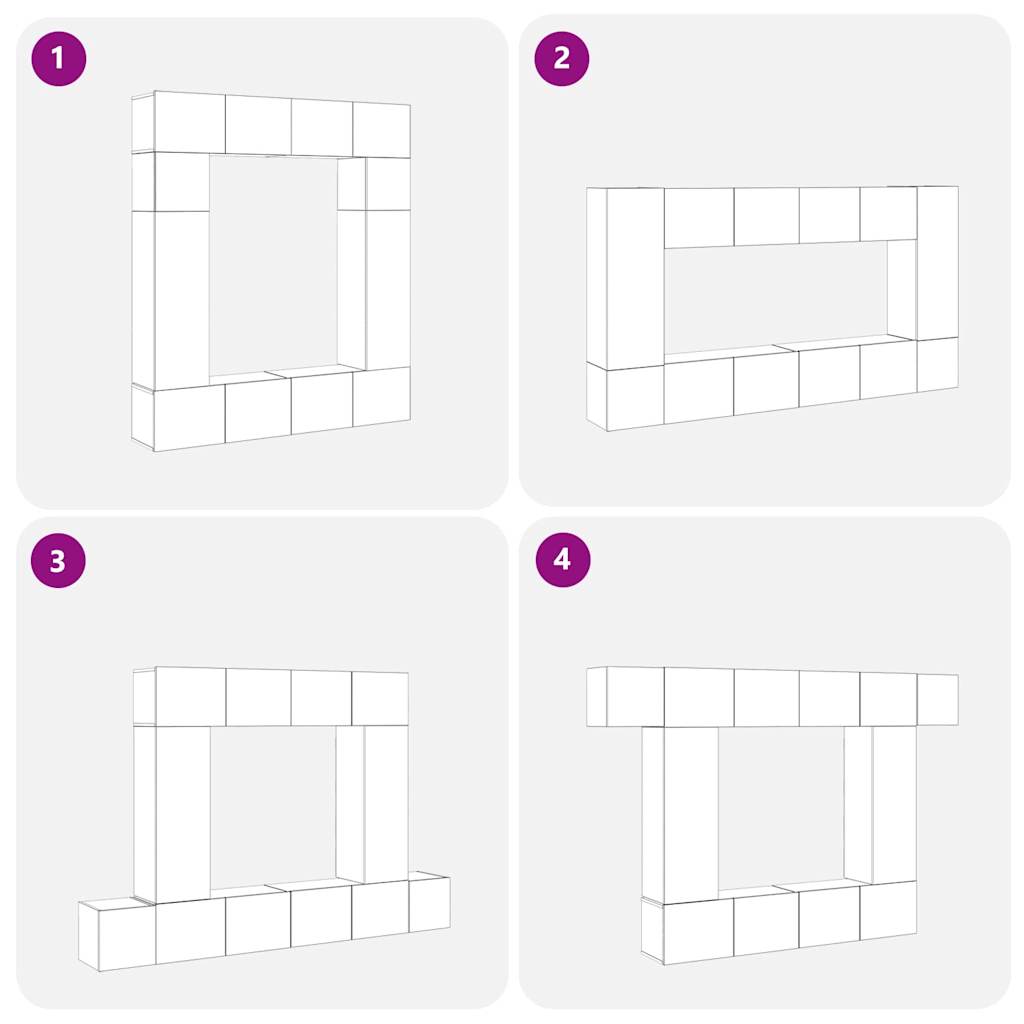 1

2

3

4