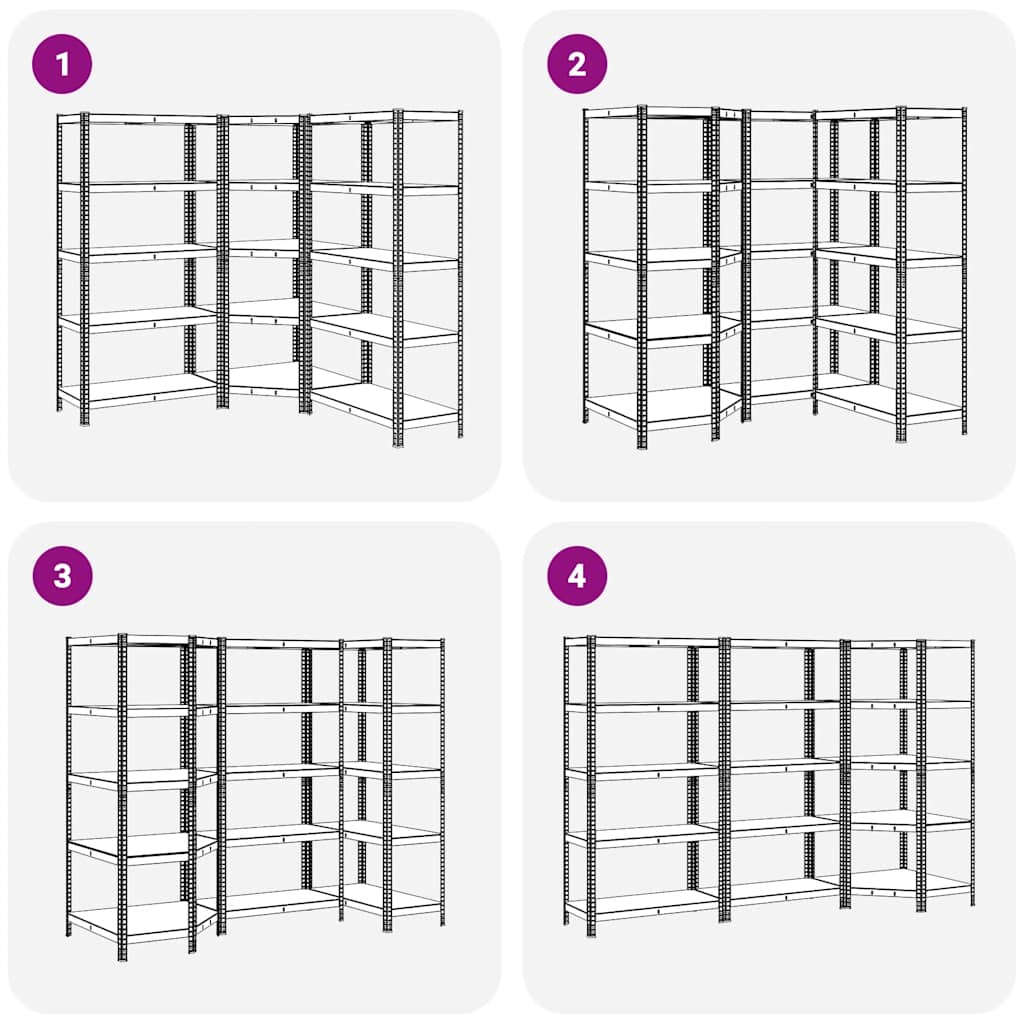 1

2

3

4