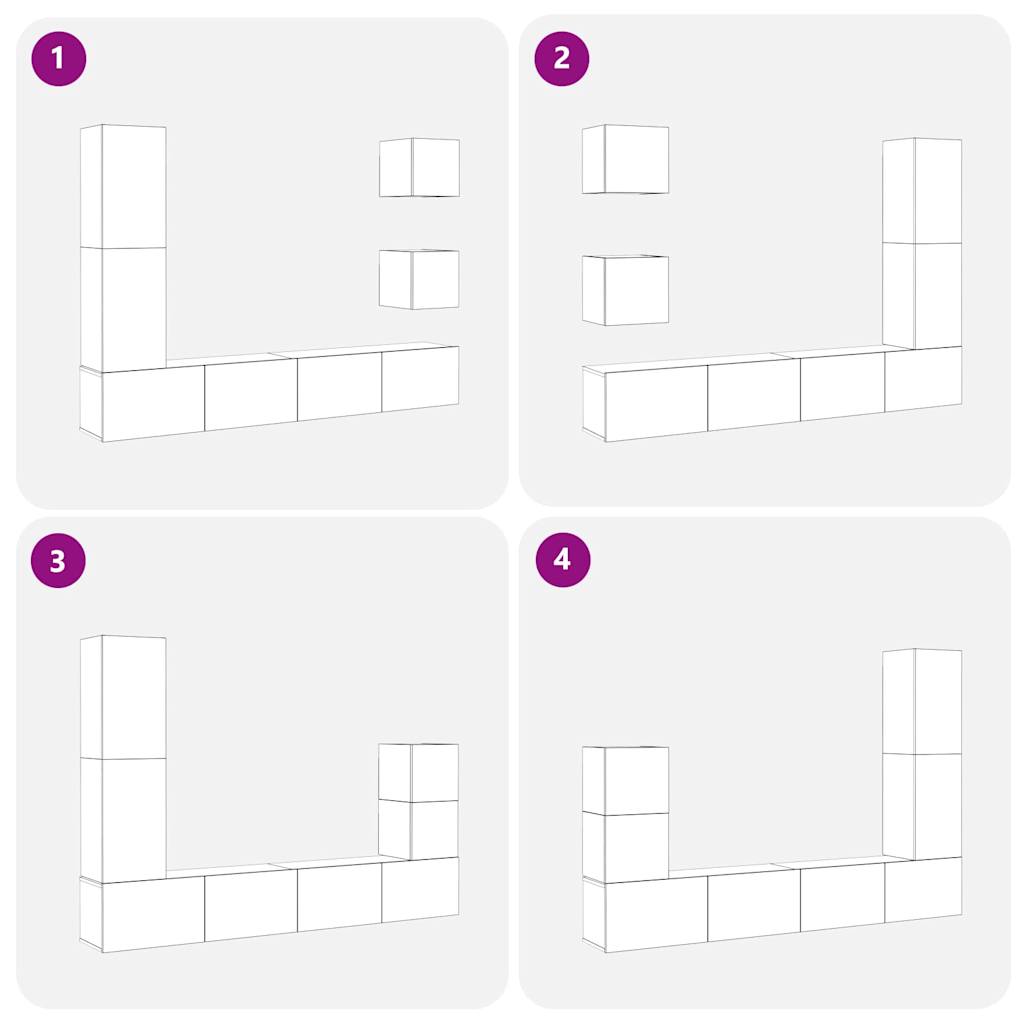 1

2

3

4