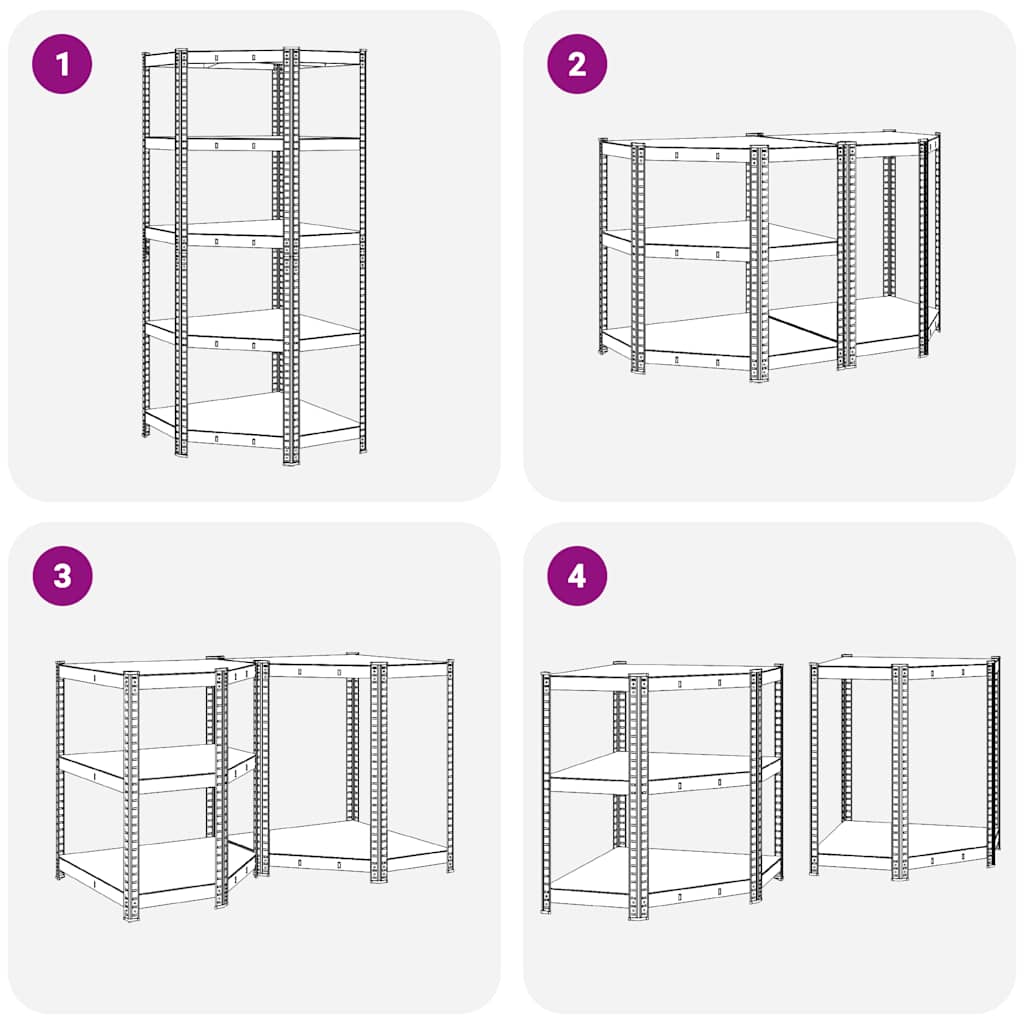 1

2

3

4