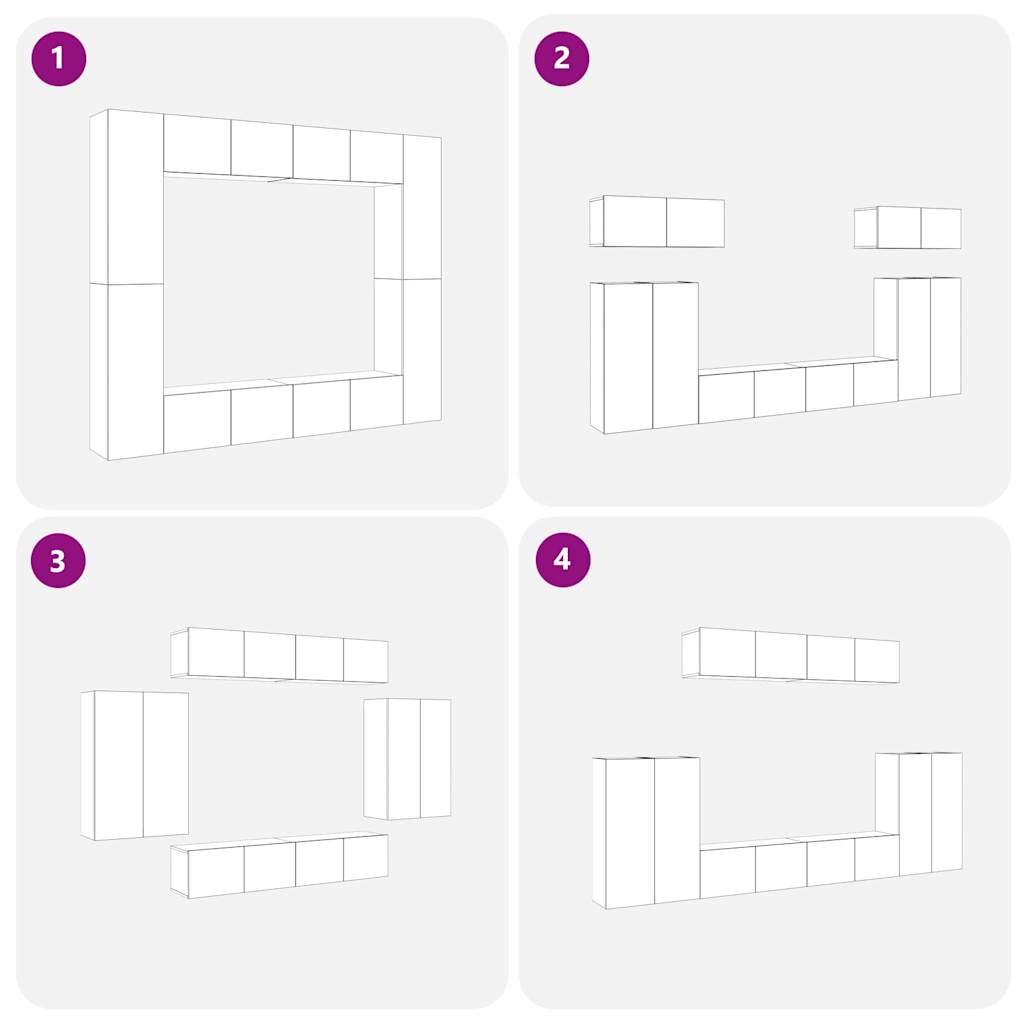 1

2

3

4